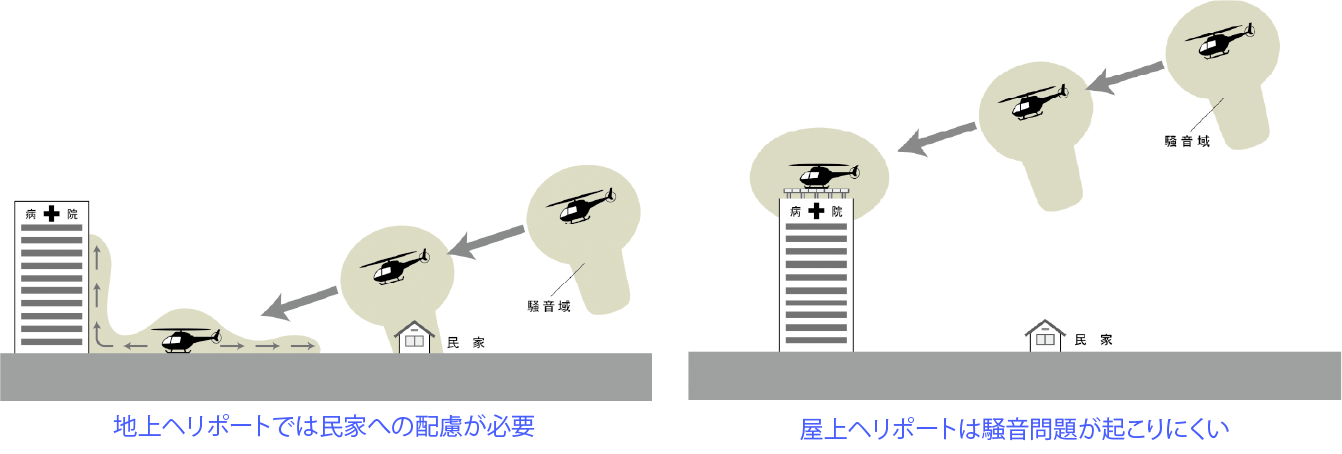 病 院

騒音域

民 家

地上ヘリポートでは民家への配慮が必要

騒音域

病 院

民 家

屋上ヘリポートは騒音問題が起こりにくい